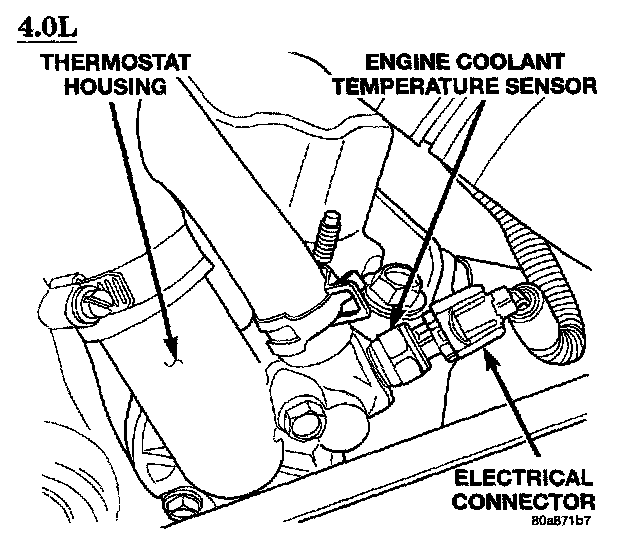 4.0L

THERMOSTAT HOUSING

ENGINE COOLANT TEMPERATURE SENSOR

ELECTRICAL CONNECTOR

80a871b7