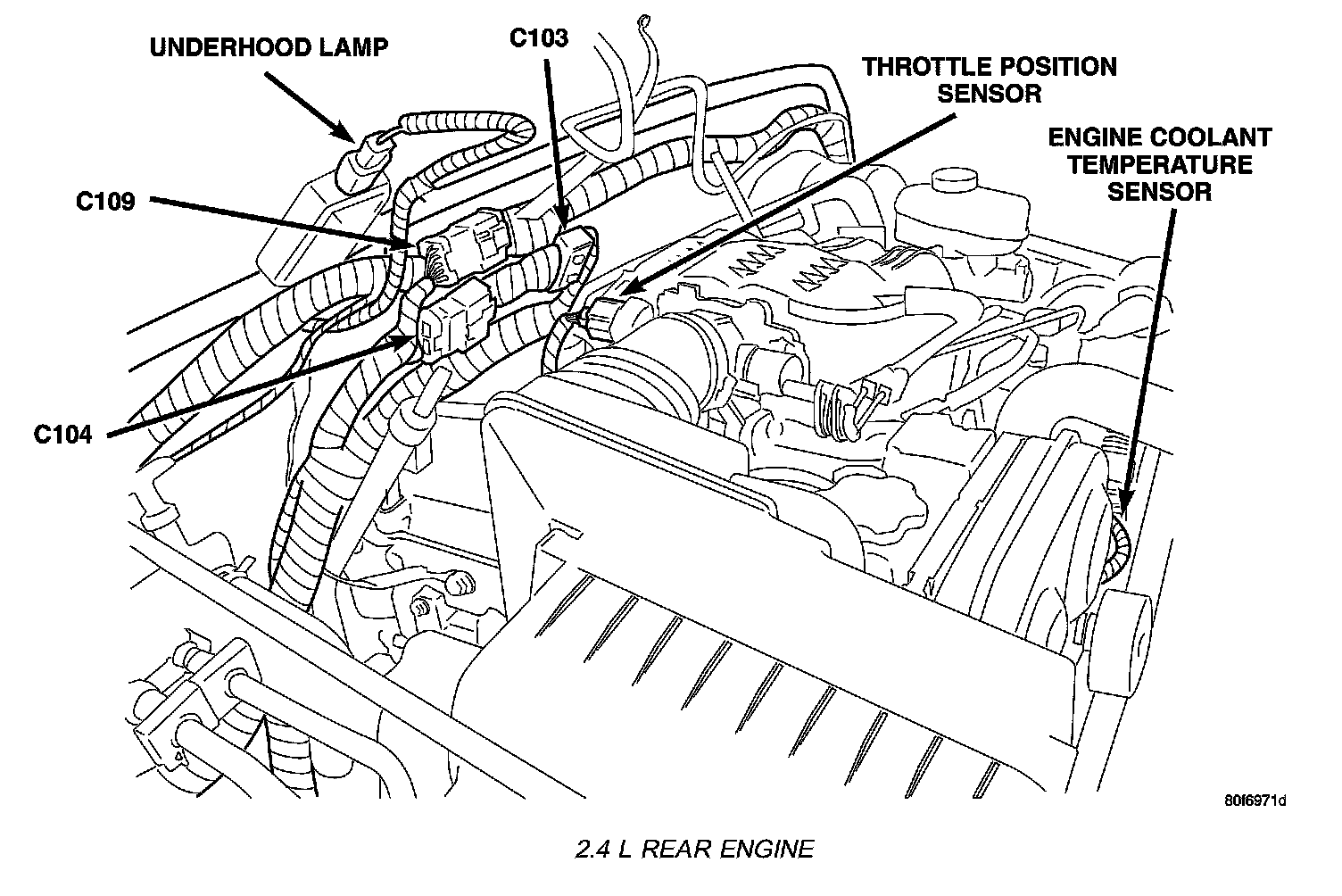 UNDERHOOD LAMP

C103

THROTTLE POSITION SENSOR

ENGINE COOLANT TEMPERATURE SENSOR

C109

C104

80f6971d

2.4 L REAR ENGINE