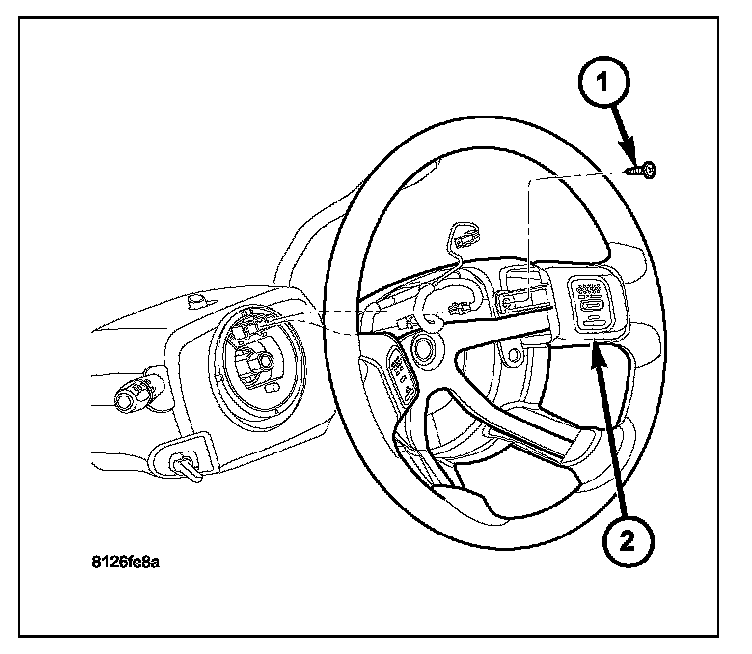 1

2

8126fe8a