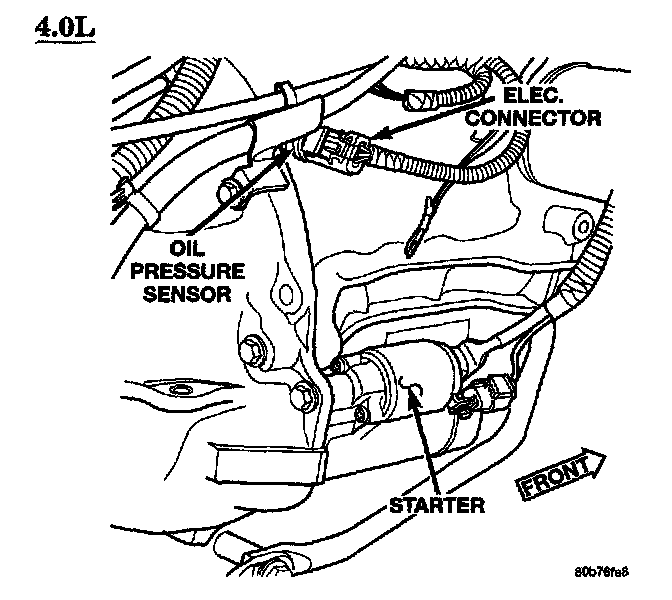 4.0L

ELEC. CONNECTOR

OIL PRESSURE SENSOR

STARTER

FRONT

80b76fa8