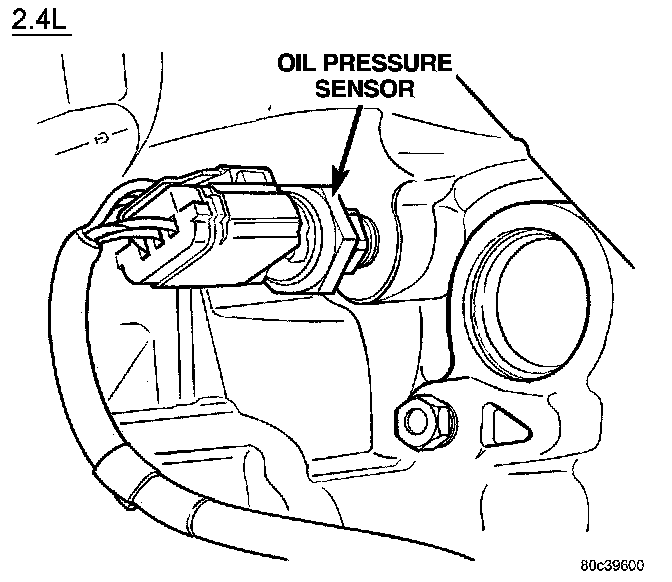 2.4L

OIL PRESSURE SENSOR

80c39600