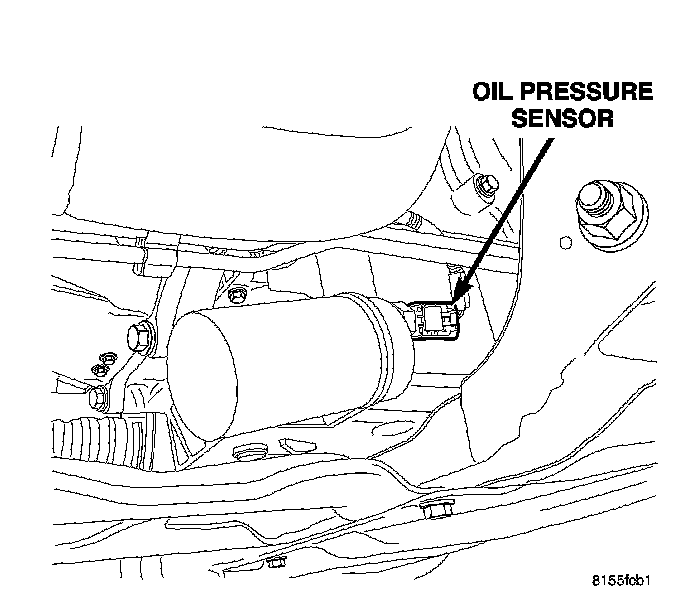 OIL PRESSURE SENSOR

8155fcb1