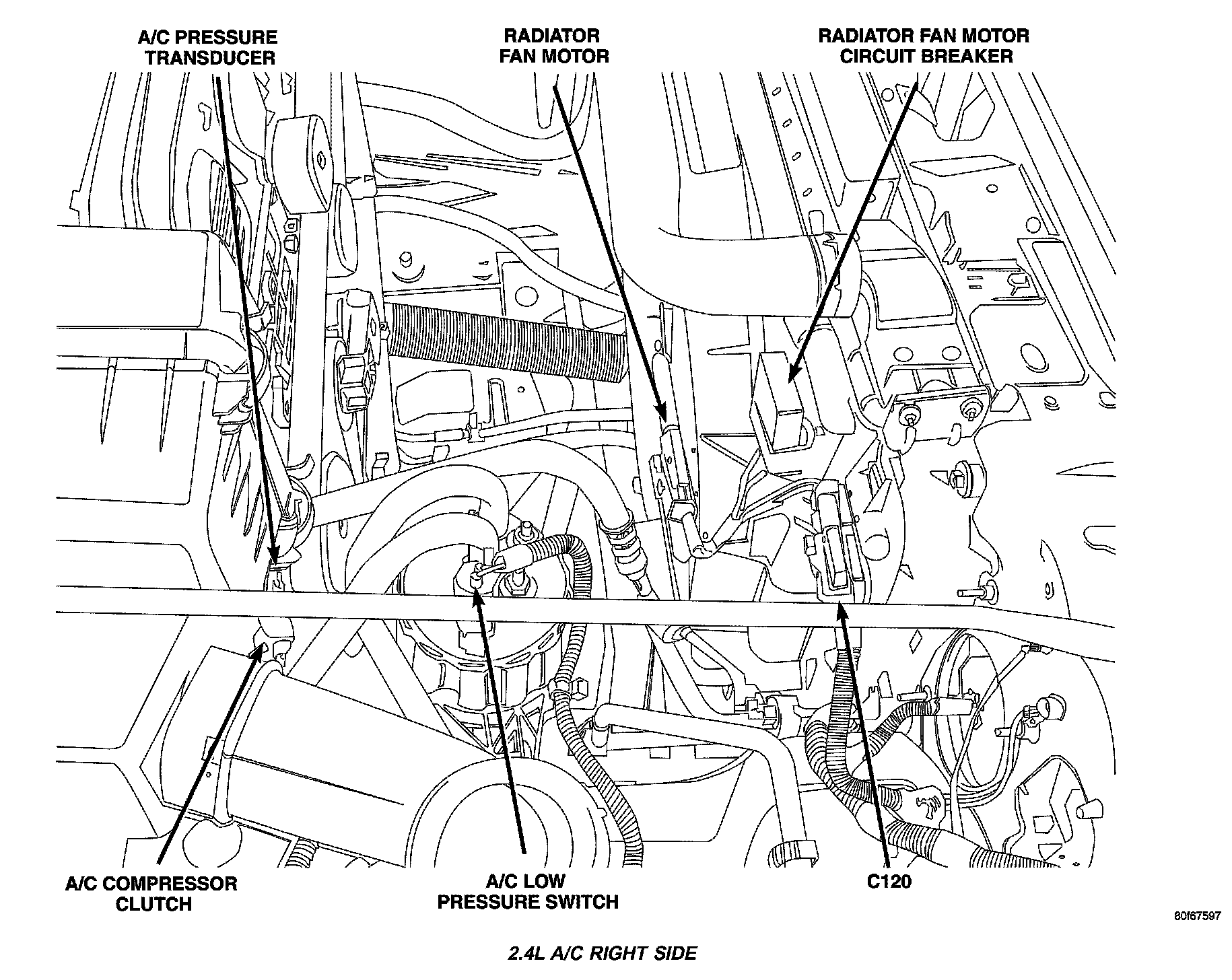 A/C PRESSURE TRANSDUCER

RADIATOR FAN MOTOR

RADIATOR FAN MOTOR CIRCUIT BREAKER

A/C COMPRESSOR CLUTCH

A/C LOW PRESSURE SWITCH

C120

80f67597

2.4L A/C RIGHT SIDE