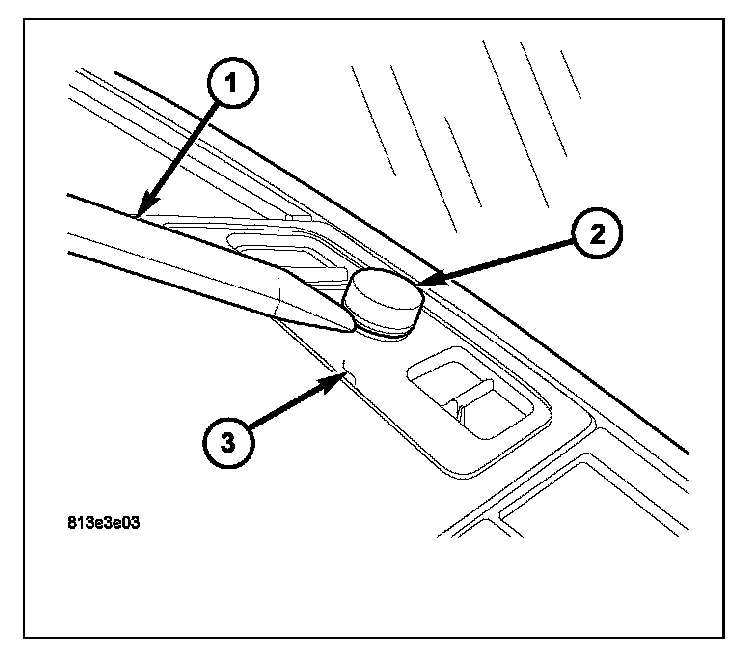 1
2
3
813e3e03