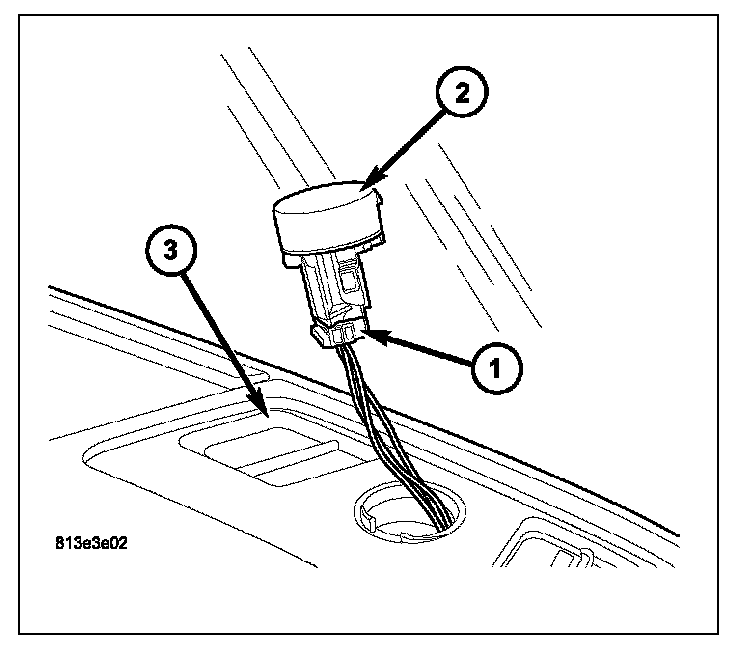 2
3
1
813e3e02