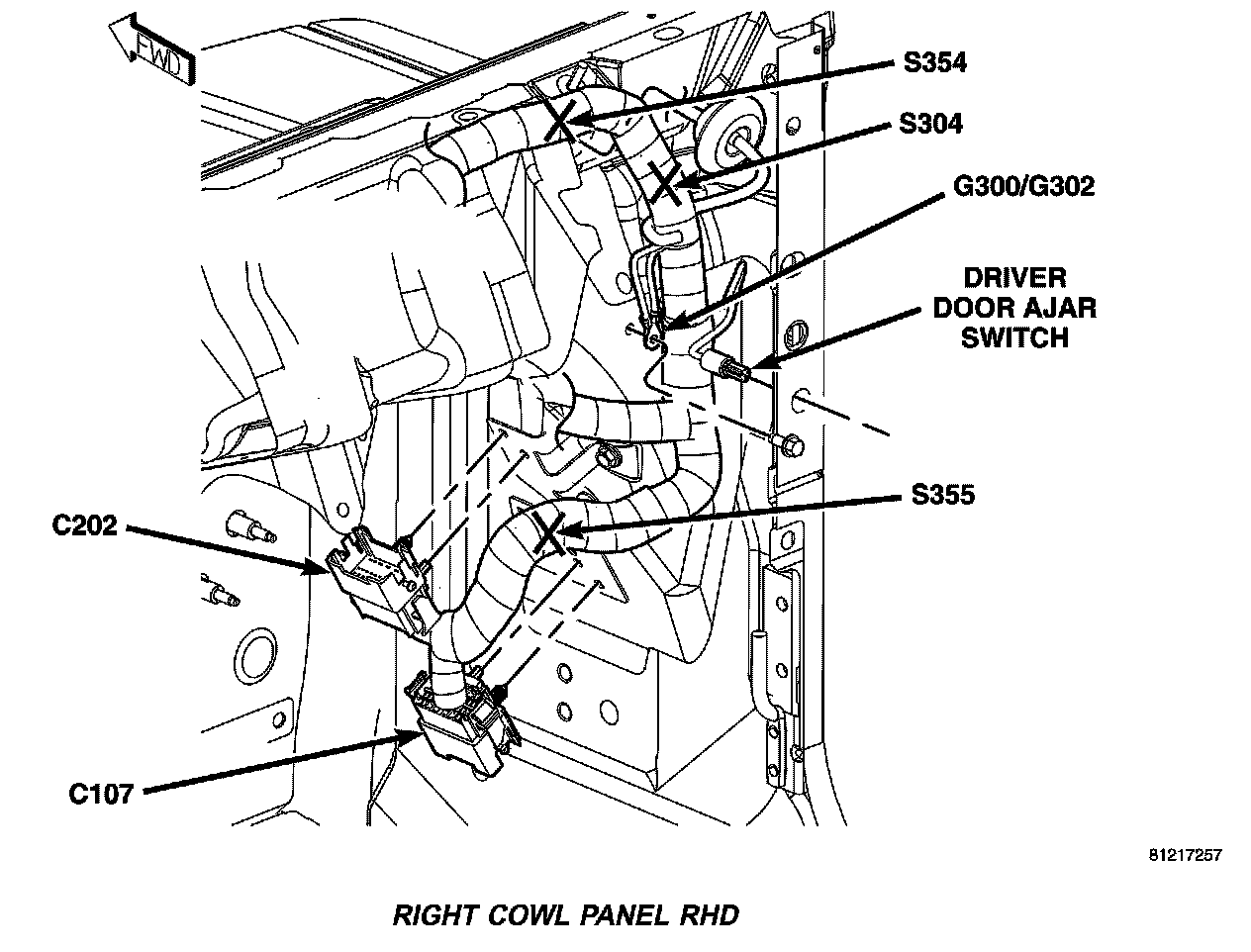 FWD

S354

S304

G300/G302

DRIVER DOOR AJAR SWITCH

S355

C202

C107

81217257

RIGHT COWL PANEL RHD