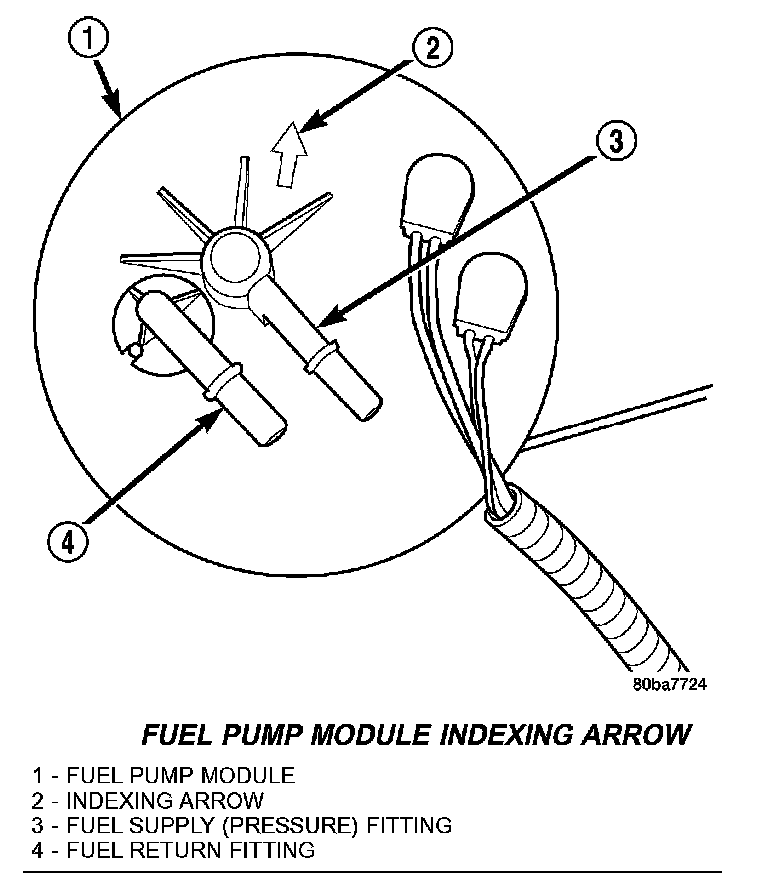 1
2
3
4
80ba7724

FUEL PUMP MODULE INDEXING ARROW

1 - FUEL PUMP MODULE
2 - INDEXING ARROW
3 - FUEL SUPPLY (PRESSURE) FITTING
4 - FUEL RETURN FITTING