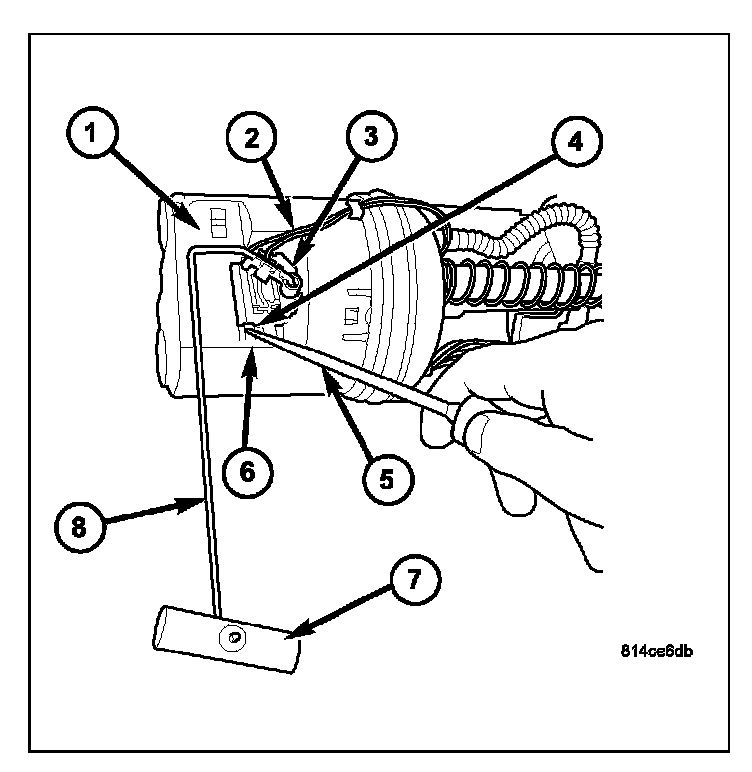 1
2
3
4
6
5
8
7
814ce6db