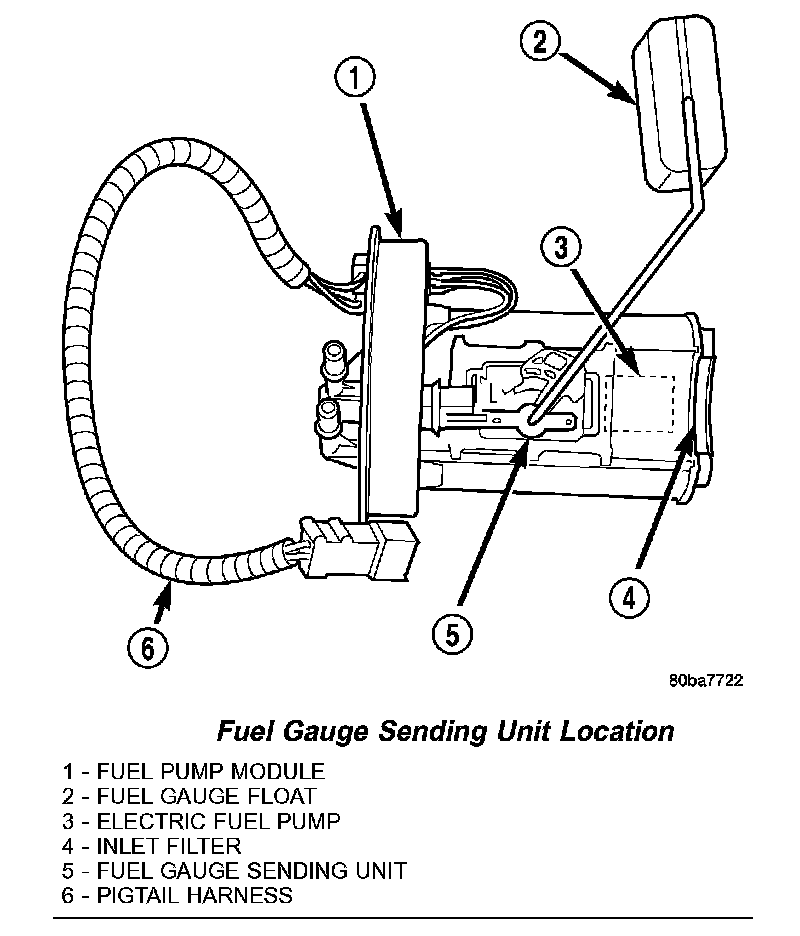 1
2
3
4
5
6

80ba7722

Fuel Gauge Sending Unit Location

1 - FUEL PUMP MODULE
2 - FUEL GAUGE FLOAT
3 - ELECTRIC FUEL PUMP
4 - INLET FILTER
5 - FUEL GAUGE SENDING UNIT
6 - PIGTAIL HARNESS