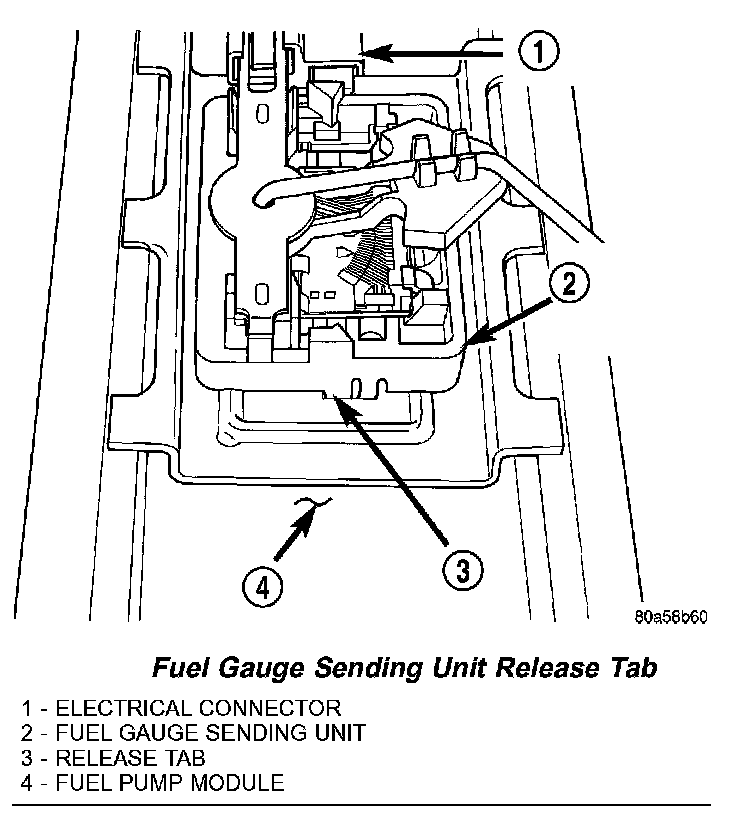 1

2

3

4

80a56b60

Fuel Gauge Sending Unit Release Tab

1 - ELECTRICAL CONNECTOR
2 - FUEL GAUGE SENDING UNIT
3 - RELEASE TAB
4 - FUEL PUMP MODULE