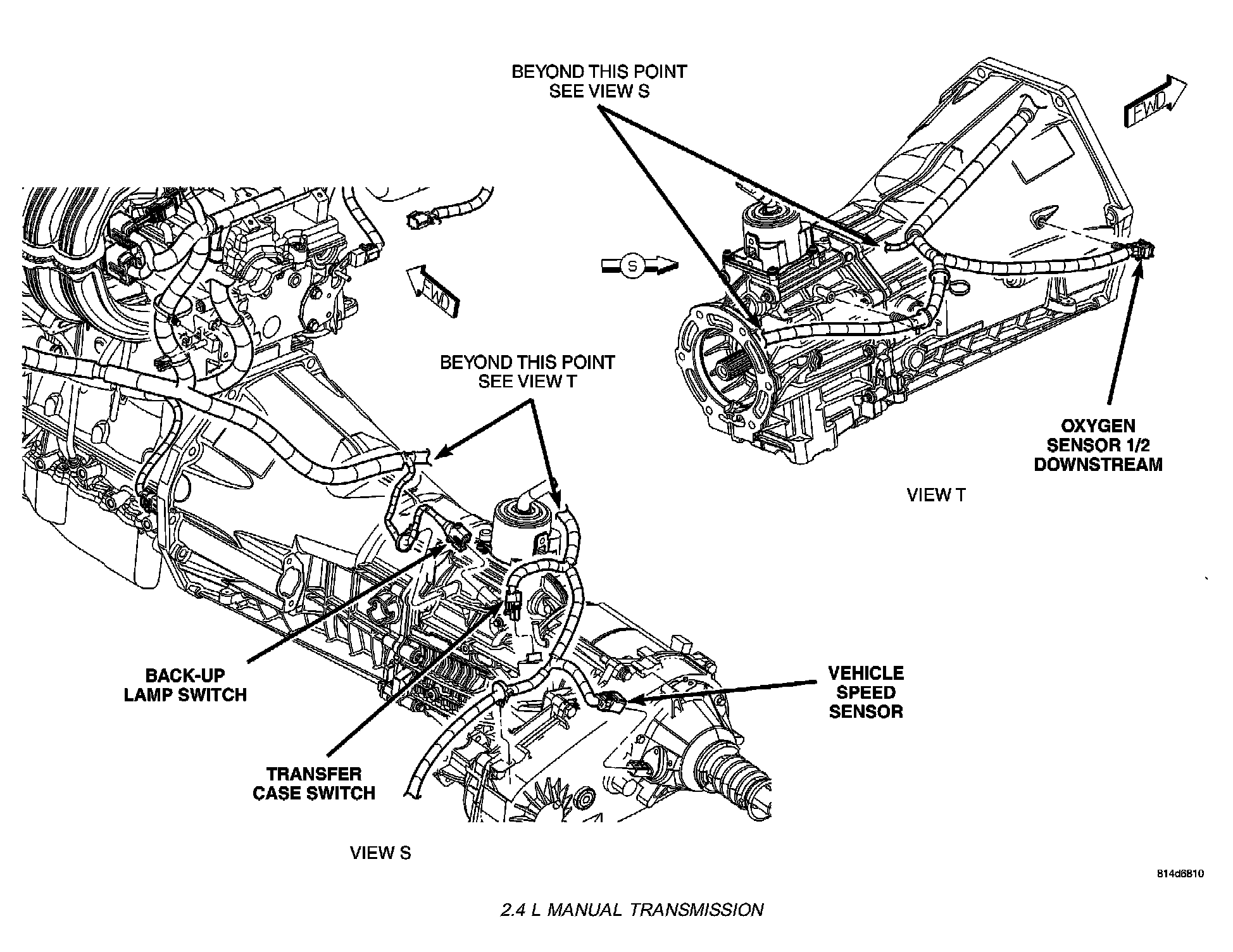 BEYOND THIS POINT
SEE VIEW S

FWD

S

FWD

BEYOND THIS POINT
SEE VIEW T

OXYGEN
SENSOR 1/2
DOWNSTREAM

VIEW T

BACK-UP
LAMP SWITCH

VEHICLE
SPEED
SENSOR

TRANSFER
CASE SWITCH

VIEW S

814d6810

2.4 L MANUAL TRANSMISSION