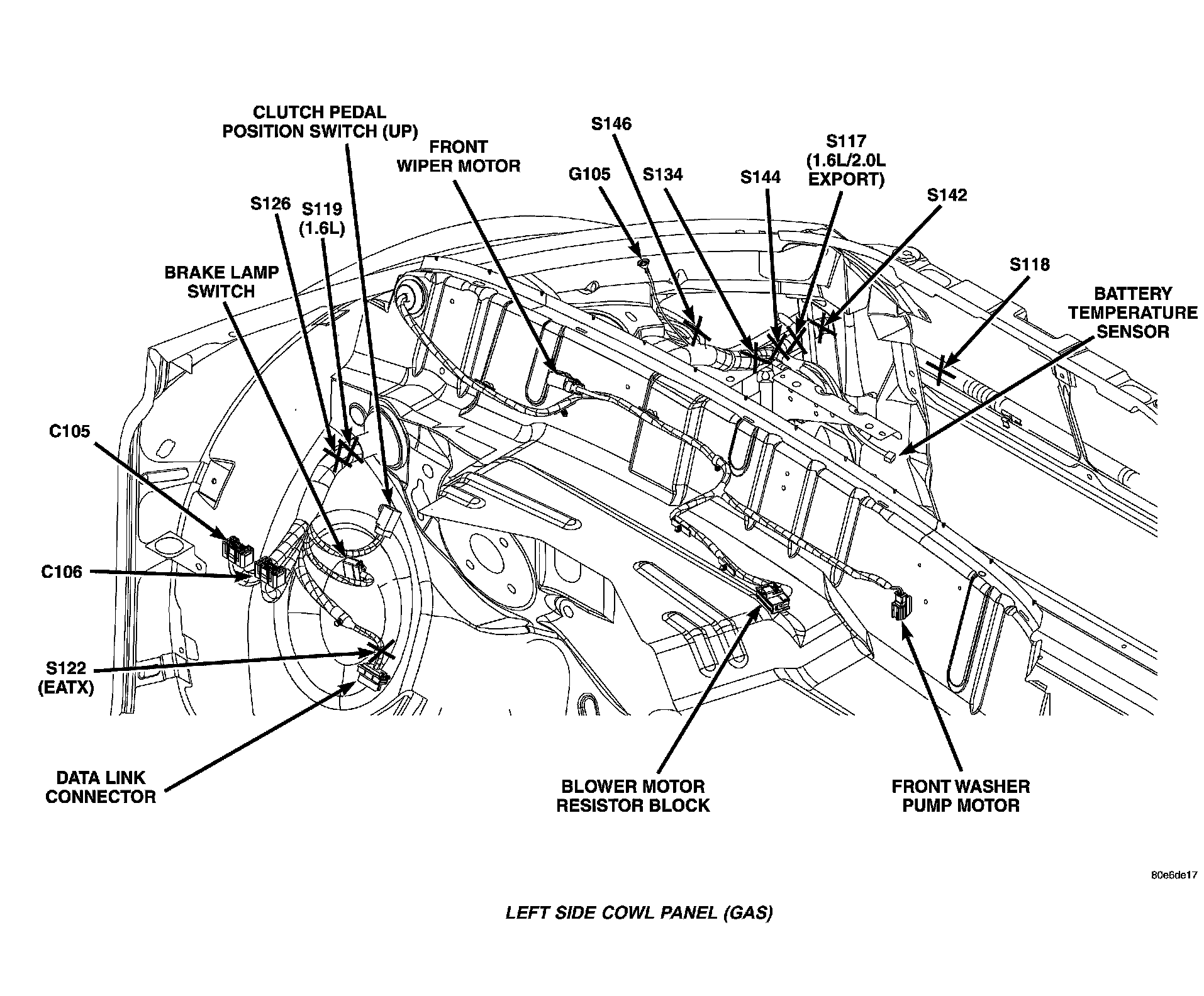 CLUTCH PEDAL POSITION SWITCH (UP)

S146

FRONT WIPER MOTOR

S117 (1.6L/2.0L EXPORT)

G105

S134

S144

S142

S126

S119 (1.6L)

S118

BRAKE LAMP SWITCH

BATTERY TEMPERATURE SENSOR

C105

C106

S122 (EATX)

DATA LINK CONNECTOR

BLOWER MOTOR RESISTOR BLOCK

FRONT WASHER PUMP MOTOR

80e6de17

LEFT SIDE COWL PANEL (GAS)