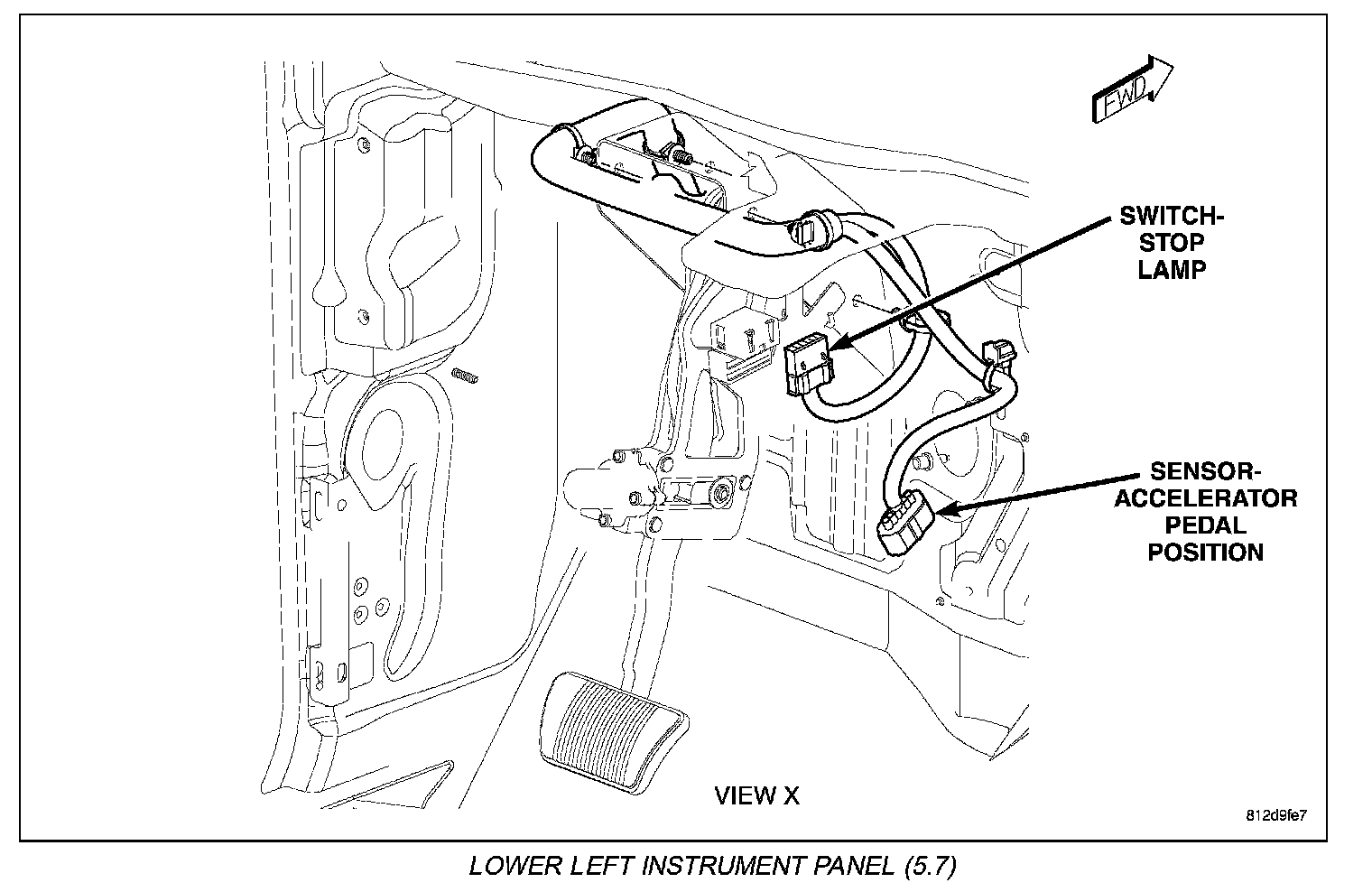 FWD

SWITCH-STOP LAMP

SENSOR-ACCELERATOR PEDAL POSITION

VIEW X

812d9fe7

LOWER LEFT INSTRUMENT PANEL (5.7)