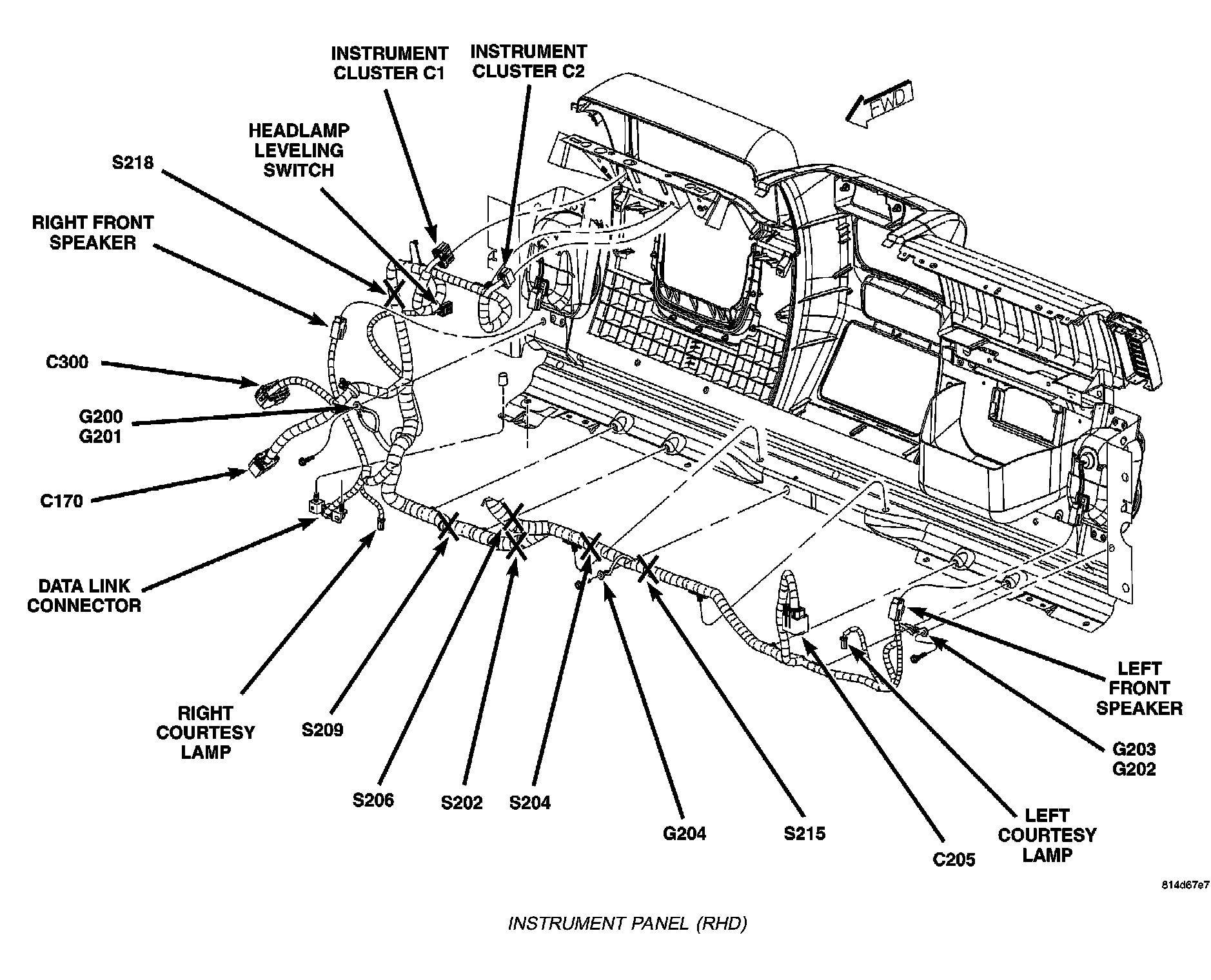 INSTRUMENT CLUSTER C1

INSTRUMENT CLUSTER C2

FWD

HEADLAMP LEVELING SWITCH

S218

RIGHT FRONT SPEAKER

C300

G200
G201

C170

DATA LINK CONNECTOR

RIGHT COURTESY LAMP

S209

S206

S202

S204

G204

S215

C205

LEFT COURTESY LAMP

G203
G202

LEFT FRONT SPEAKER

814d67e7

INSTRUMENT PANEL (RHD)