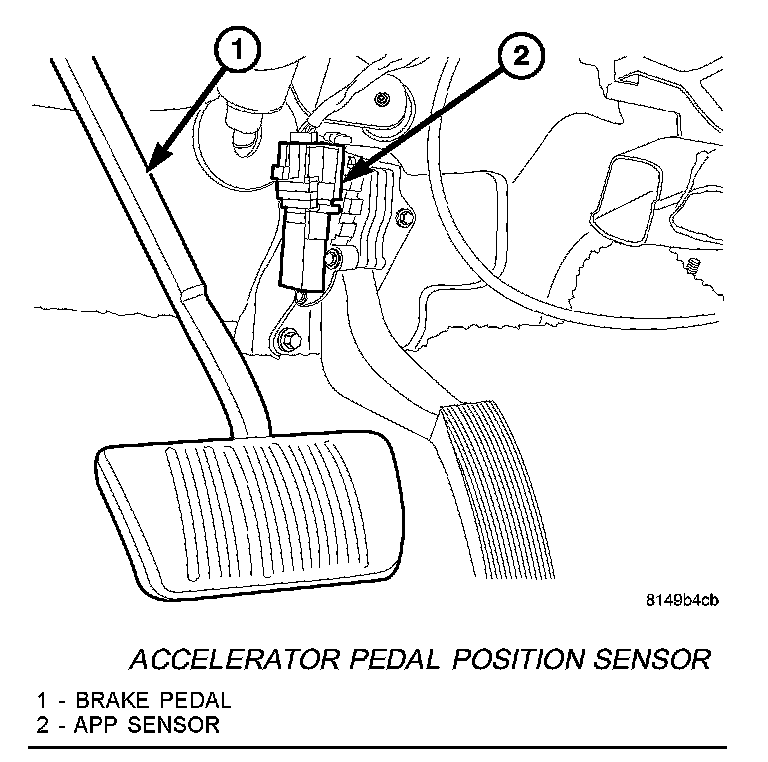 1

2

8149b4cb

ACCELERATOR PEDAL POSITION SENSOR

1 - BRAKE PEDAL
2 - APP SENSOR