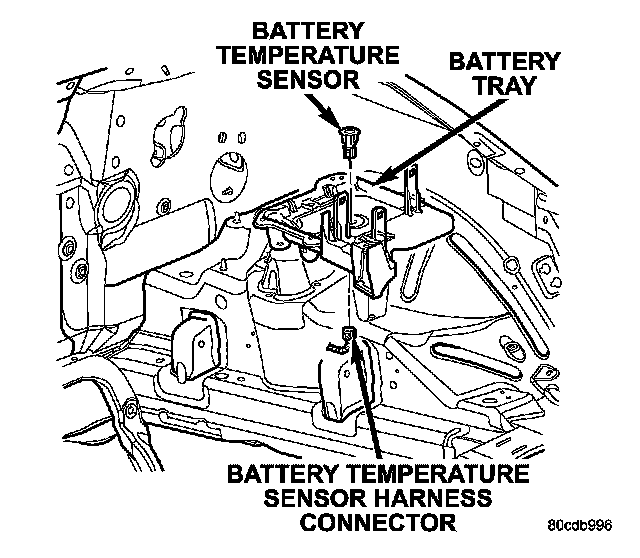 BATTERY TEMPERATURE SENSOR

BATTERY TRAY

BATTERY TEMPERATURE SENSOR HARNESS CONNECTOR

80cdb996