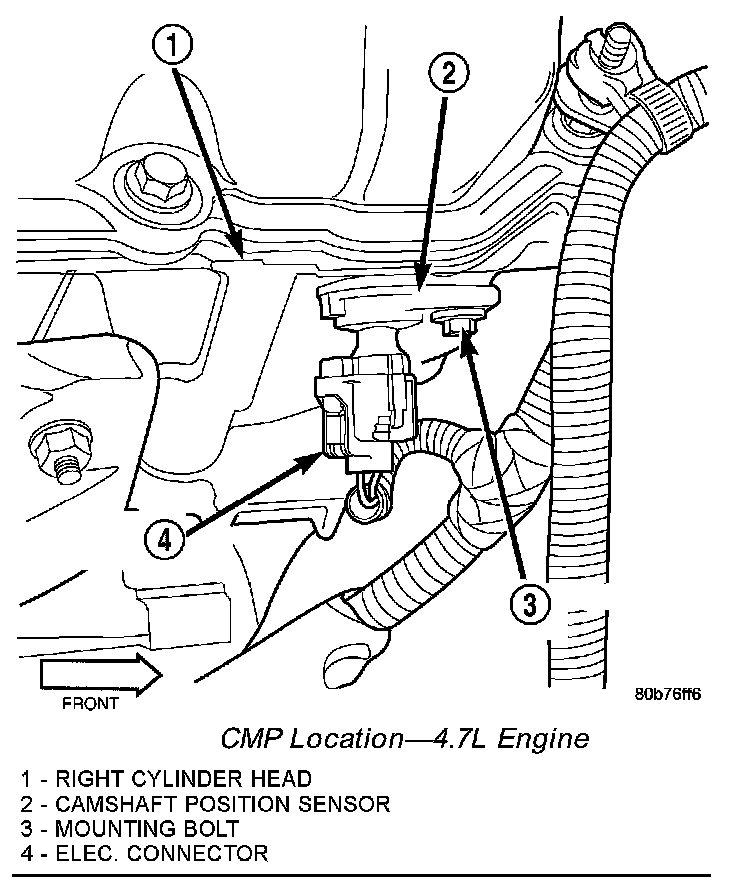 1

2

4

3

FRONT

80b76ff6

CMP Location—4.7L Engine

1 - RIGHT CYLINDER HEAD
2 - CAMSHAFT POSITION SENSOR
3 - MOUNTING BOLT
4 - ELEC. CONNECTOR