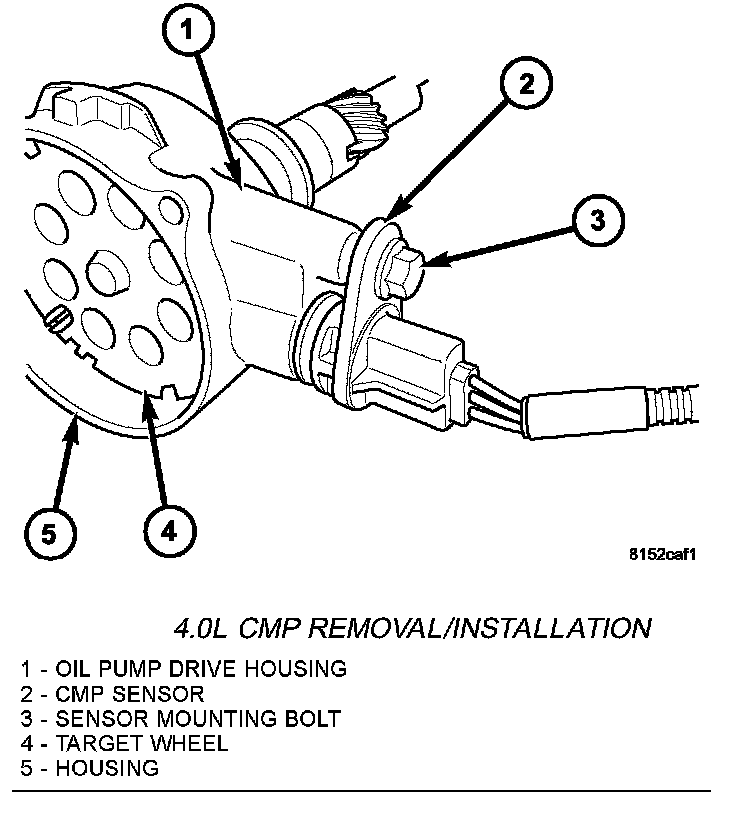 1
2
3
5
4
8152caf1

4.0L CMP REMOVAL/INSTALLATION

1 - OIL PUMP DRIVE HOUSING
2 - CMP SENSOR
3 - SENSOR MOUNTING BOLT
4 - TARGET WHEEL
5 - HOUSING