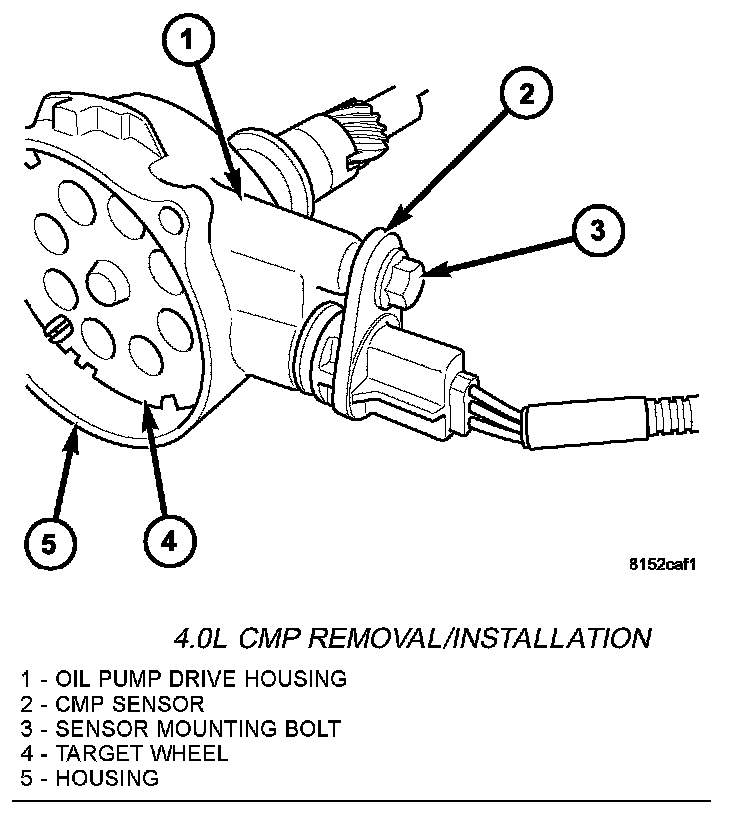 1
2
3
5
4
8152caf1

4.0L CMP REMOVAL/INSTALLATION

1 - OIL PUMP DRIVE HOUSING
2 - CMP SENSOR
3 - SENSOR MOUNTING BOLT
4 - TARGET WHEEL
5 - HOUSING