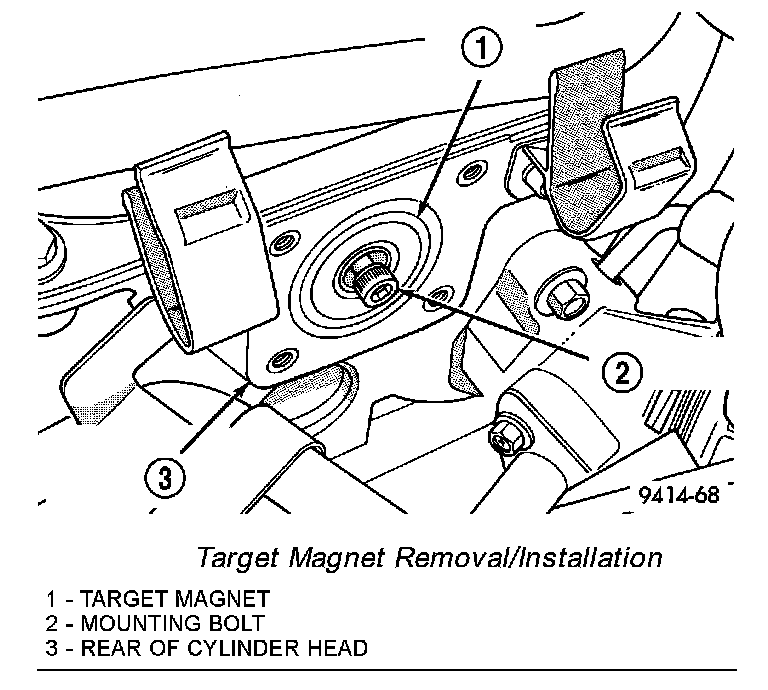 1

2

3

9414-68

Target Magnet Removal/Installation

1 - TARGET MAGNET
2 - MOUNTING BOLT
3 - REAR OF CYLINDER HEAD