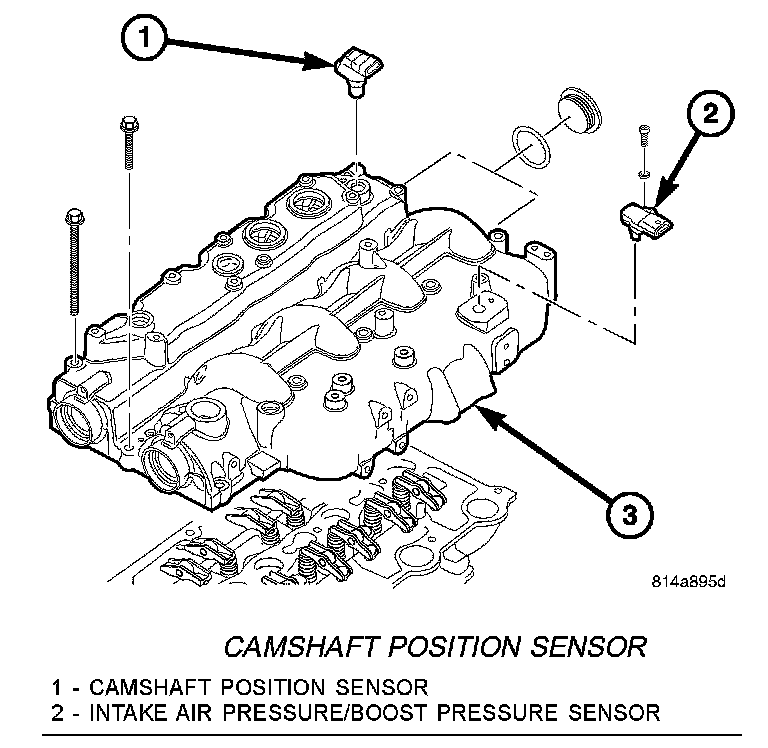 1

2

3

814a895d

CAMSHAFT POSITION SENSOR

1 - CAMSHAFT POSITION SENSOR
2 - INTAKE AIR PRESSURE/BOOST PRESSURE SENSOR