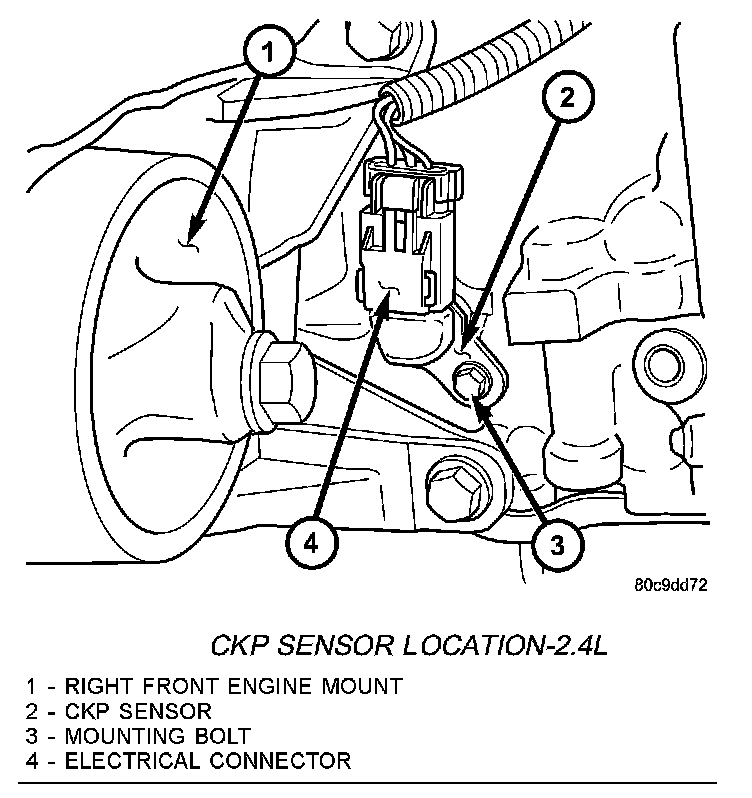 1

2

4

3

80c9dd72

CKP SENSOR LOCATION-2.4L

1 - RIGHT FRONT ENGINE MOUNT
2 - CKP SENSOR
3 - MOUNTING BOLT
4 - ELECTRICAL CONNECTOR