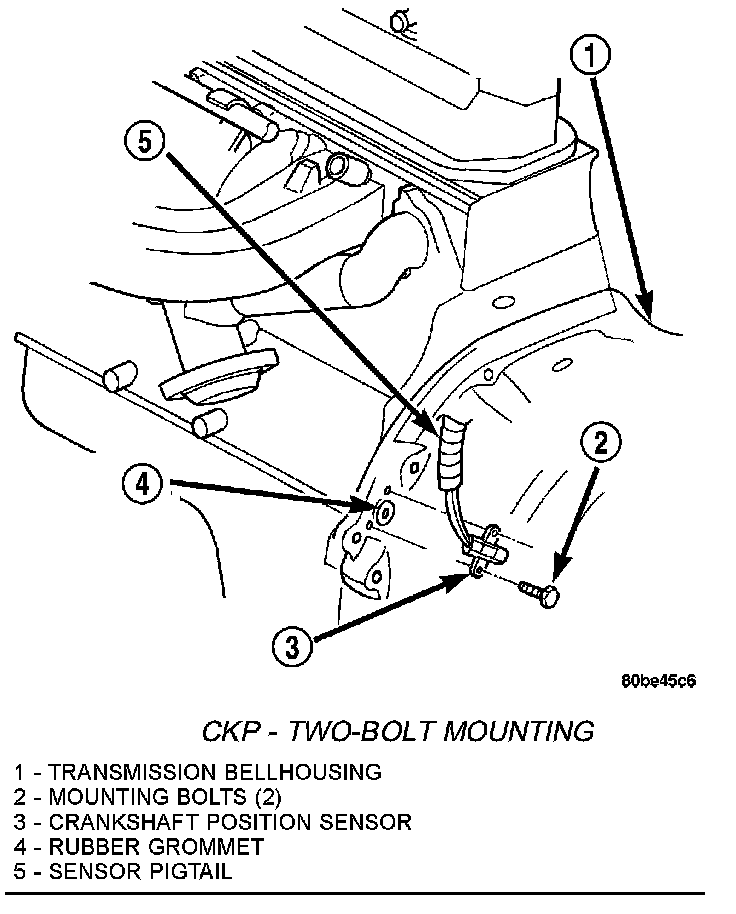 1

5

2

4

3

80be45c6

CKP - TWO-BOLT MOUNTING

1 - TRANSMISSION BELLHOUSING
2 - MOUNTING BOLTS (2)
3 - CRANKSHAFT POSITION SENSOR
4 - RUBBER GROMMET
5 - SENSOR PIGTAIL