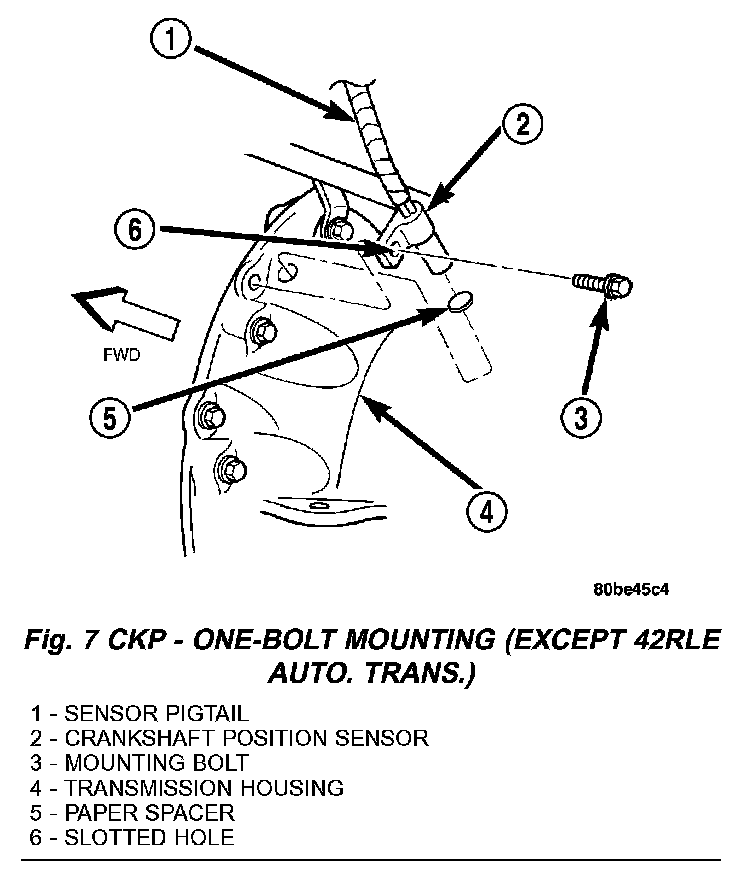 1

2

6

FWD

5

3

4

80be45c4

Fig. 7 CKP - ONE-BOLT MOUNTING (EXCEPT 42RLE AUTO. TRANS.)

1 - SENSOR PIGTAIL
2 - CRANKSHAFT POSITION SENSOR
3 - MOUNTING BOLT
4 - TRANSMISSION HOUSING
5 - PAPER SPACER
6 - SLOTTED HOLE