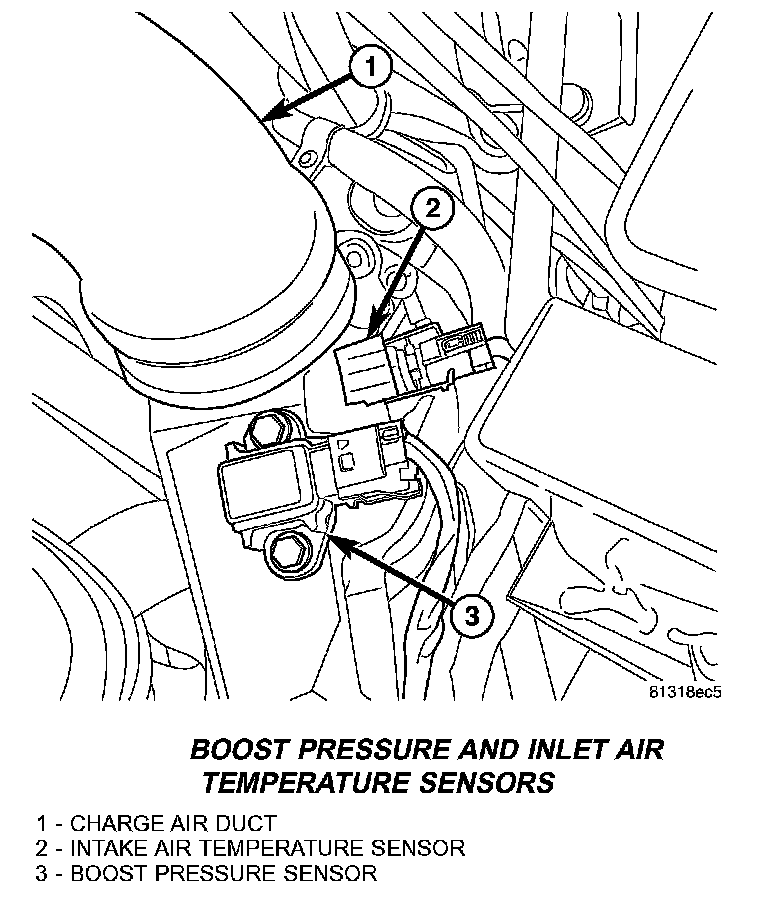 1
2
3
81318ec5

BOOST PRESSURE AND INLET AIR TEMPERATURE SENSORS

1 - CHARGE AIR DUCT
2 - INTAKE AIR TEMPERATURE SENSOR
3 - BOOST PRESSURE SENSOR