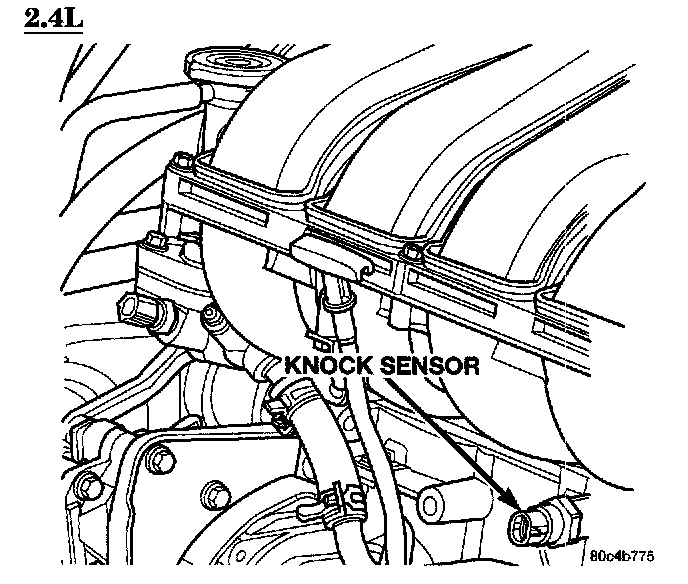 2.4L

KNOCK SENSOR

80c4b775