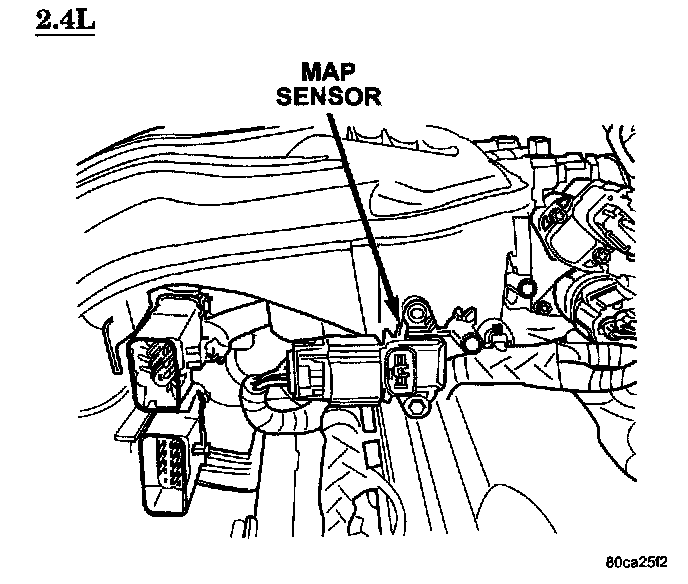 2.4L

MAP SENSOR

80ca25f2