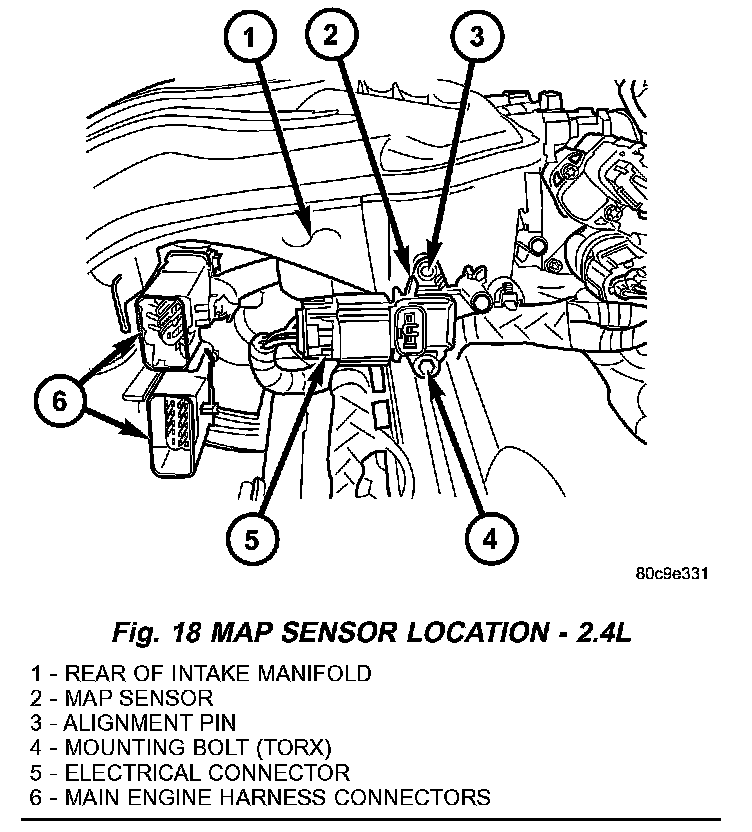 1
2
3
6
5
4

80c9e331

Fig. 18 MAP SENSOR LOCATION - 2.4L

1 - REAR OF INTAKE MANIFOLD
2 - MAP SENSOR
3 - ALIGNMENT PIN
4 - MOUNTING BOLT (TORX)
5 - ELECTRICAL CONNECTOR
6 - MAIN ENGINE HARNESS CONNECTORS