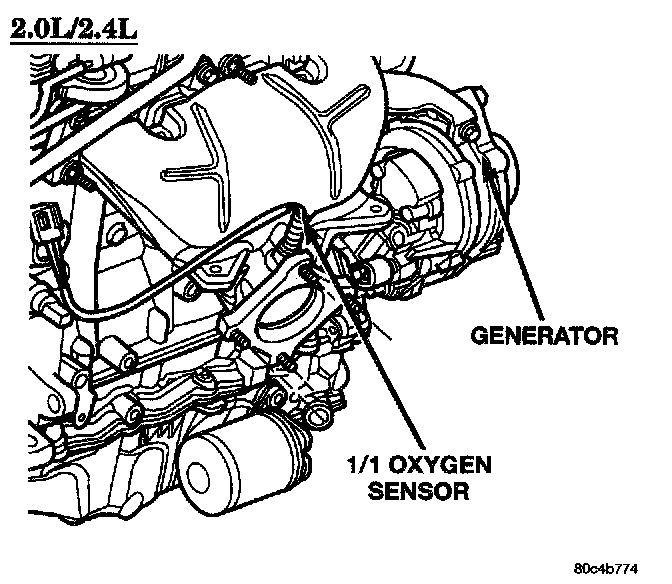 2.0L/2.4L

GENERATOR

1/1 OXYGEN SENSOR

80c4b774