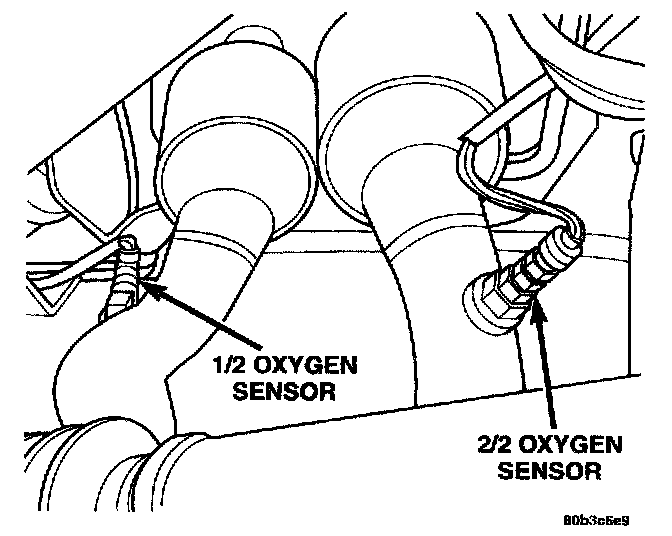 1/2 OXYGEN SENSOR

2/2 OXYGEN SENSOR

80b3c6e9