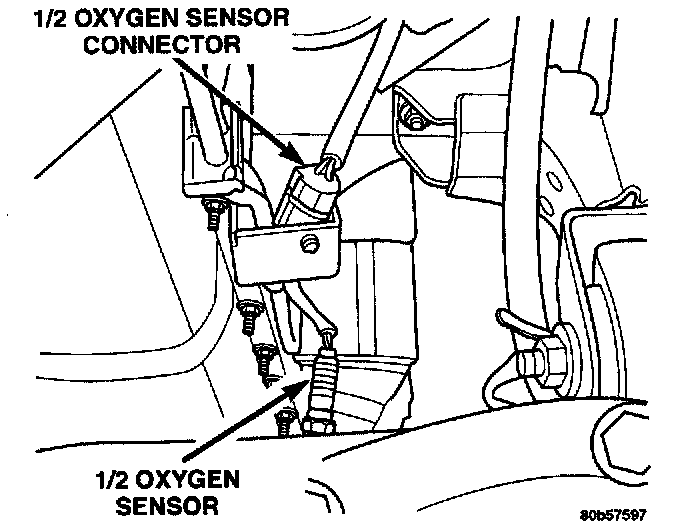 1/2 OXYGEN SENSOR CONNECTOR

1/2 OXYGEN SENSOR

80b57597