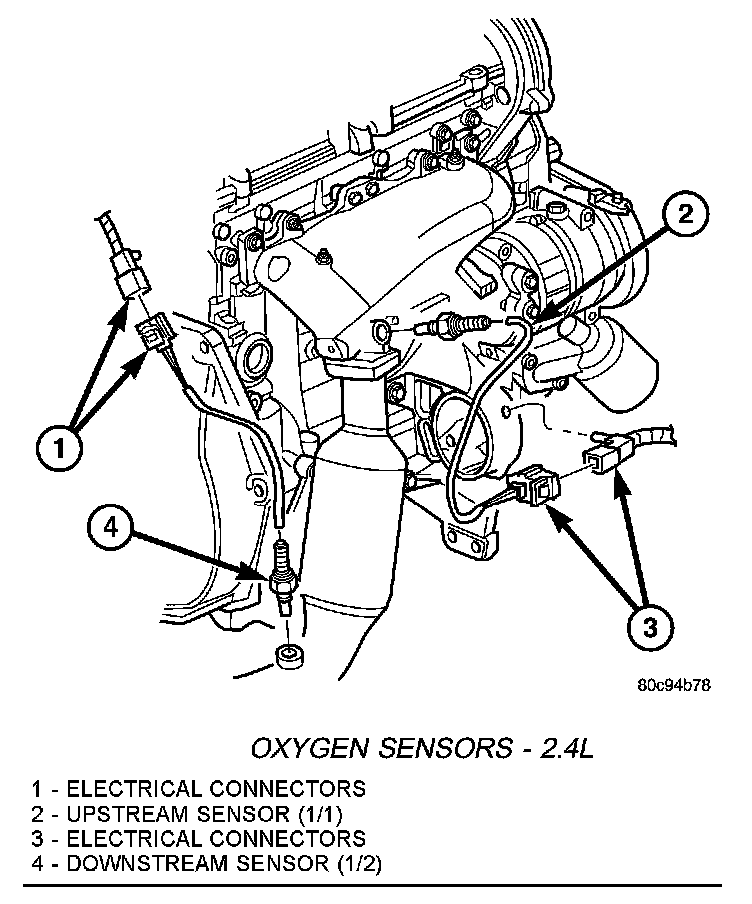 2

1

4

3

80c94b78

OXYGEN SENSORS - 2.4L

1 - ELECTRICAL CONNECTORS
2 - UPSTREAM SENSOR (1/1)
3 - ELECTRICAL CONNECTORS
4 - DOWNSTREAM SENSOR (1/2)