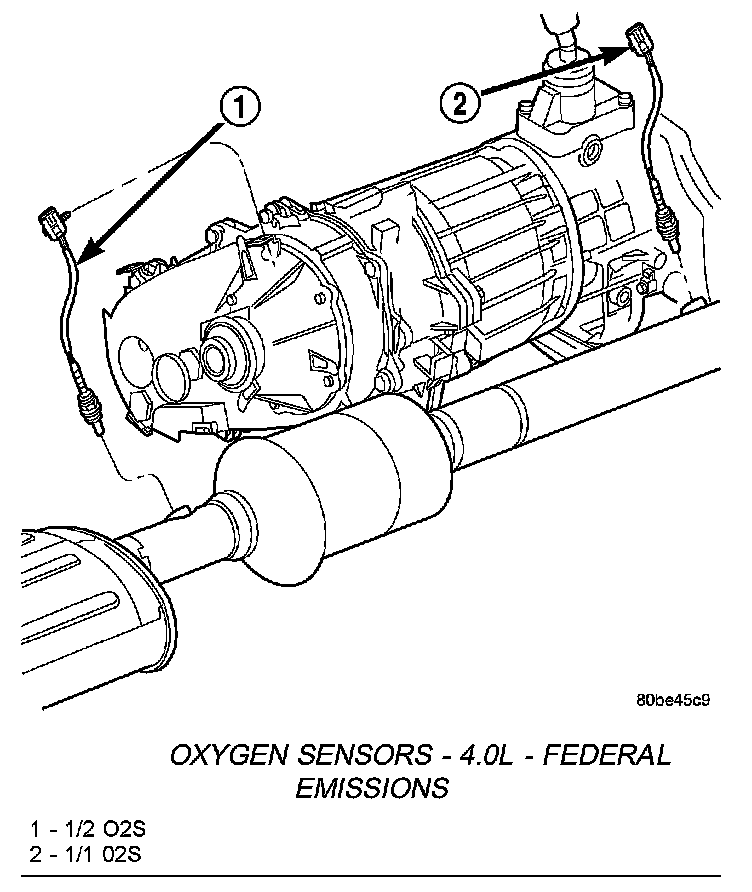 1

2

80be45c9

OXYGEN SENSORS - 4.0L - FEDERAL EMISSIONS

1 - 1/2 O2S
2 - 1/1 02S