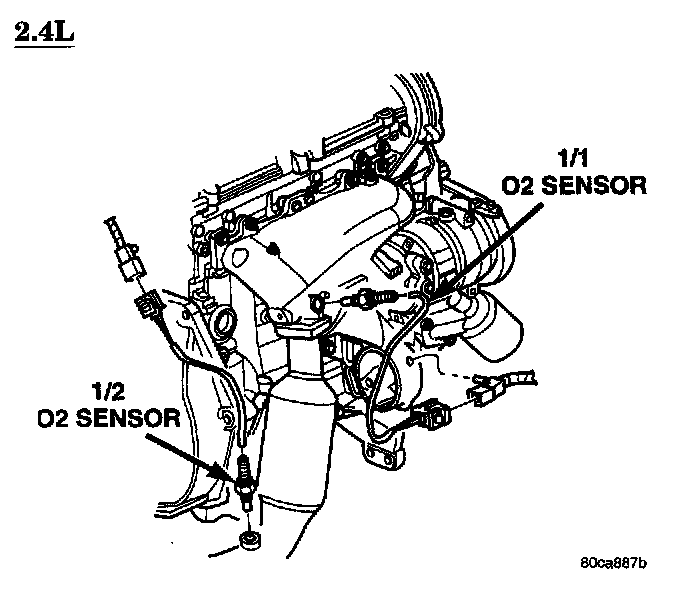 2.4L

1/1
O2 SENSOR

1/2
O2 SENSOR

80ca887b