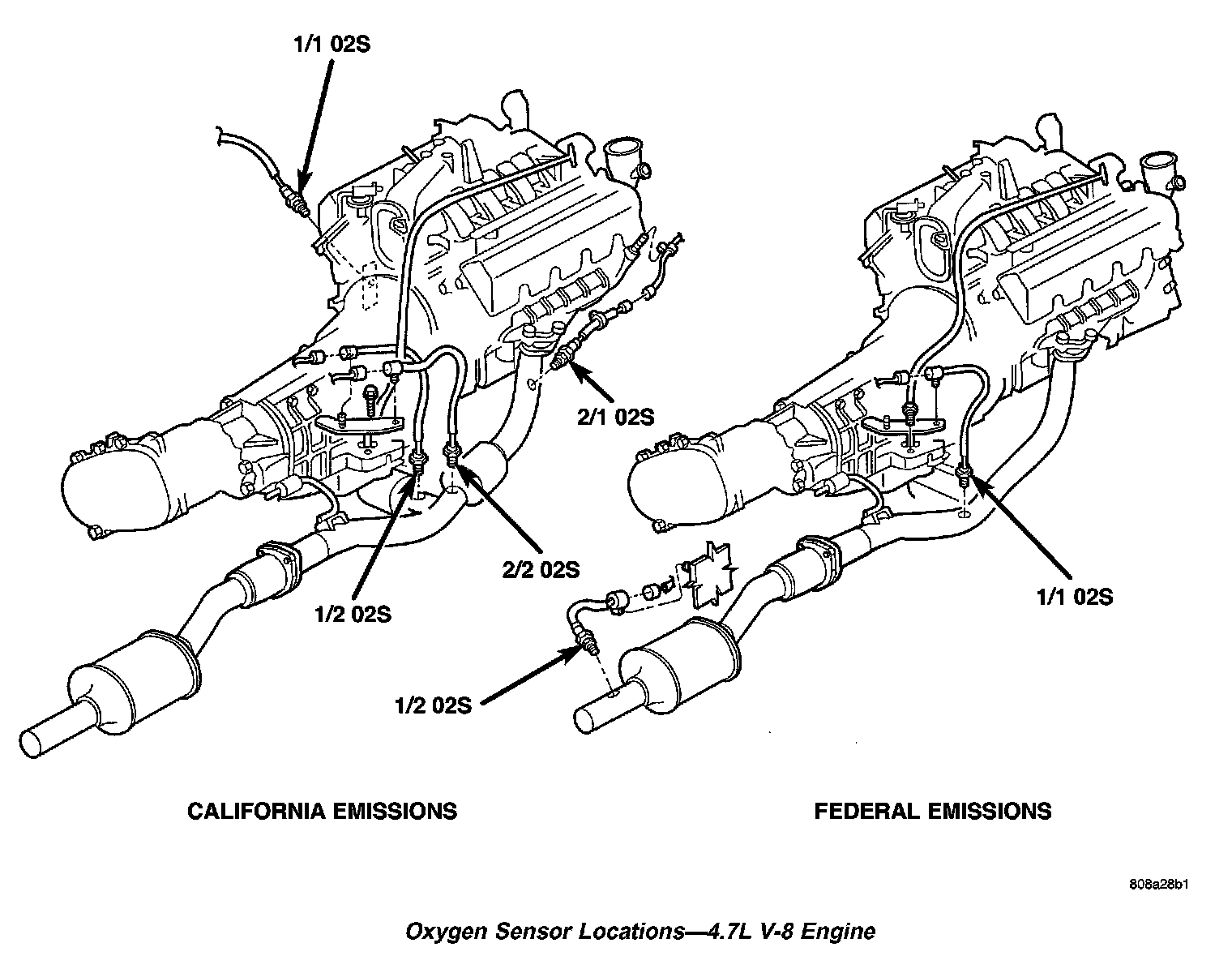 1/1 02S

2/1 02S

2/2 02S

1/2 02S

1/1 02S

1/2 02S

CALIFORNIA EMISSIONS

FEDERAL EMISSIONS

808a28b1

Oxygen Sensor Locations—4.7L V-8 Engine