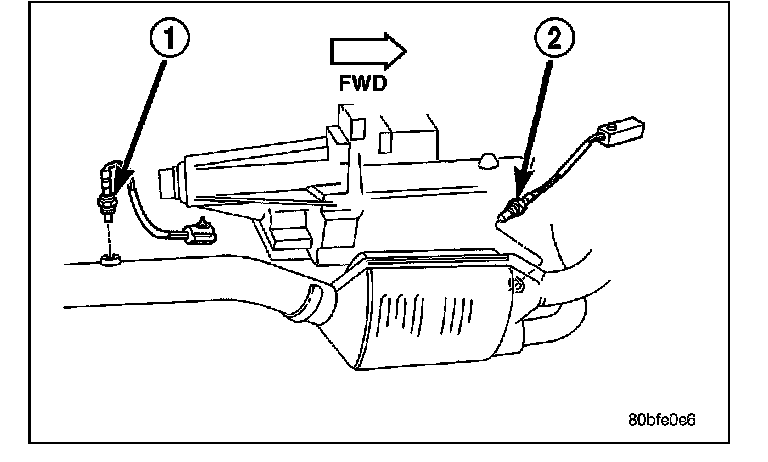 1

FWD

2

80bfe0e6