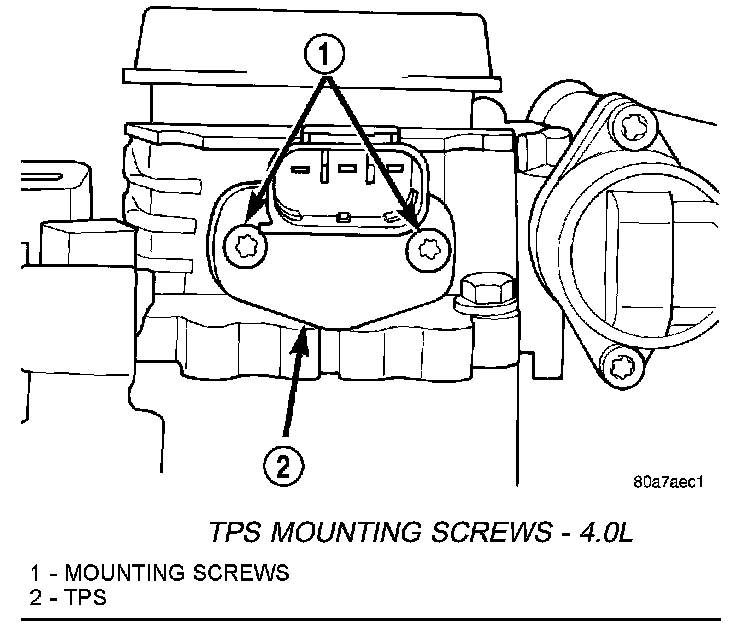 1

2

80a7aec1

TPS MOUNTING SCREWS - 4.0L

1 - MOUNTING SCREWS
2 - TPS