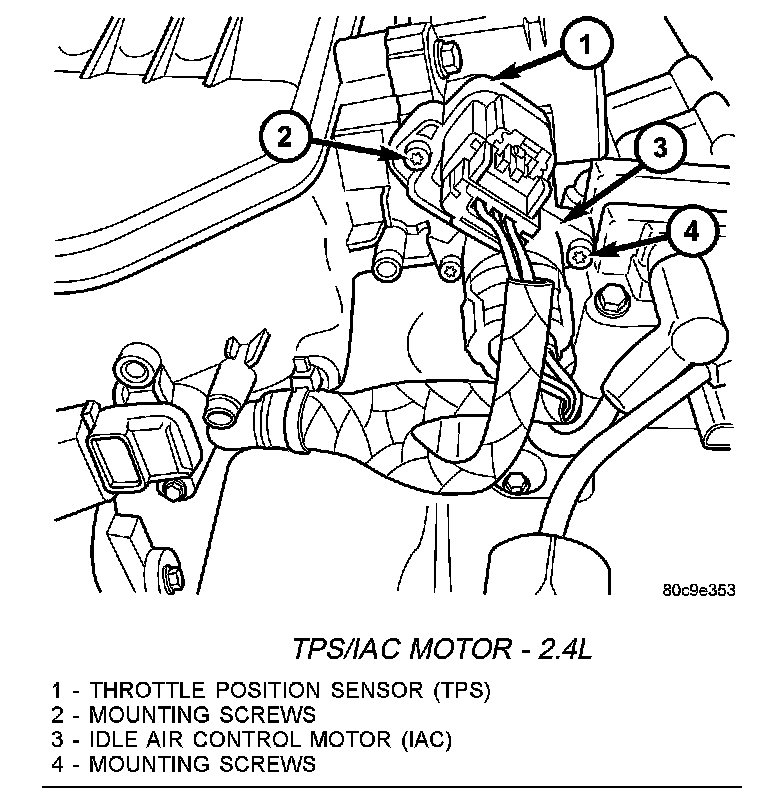 1
2
3
4
80c9e353

TPS/IAC MOTOR - 2.4L

1 - THROTTLE POSITION SENSOR (TPS)
2 - MOUNTING SCREWS
3 - IDLE AIR CONTROL MOTOR (IAC)
4 - MOUNTING SCREWS