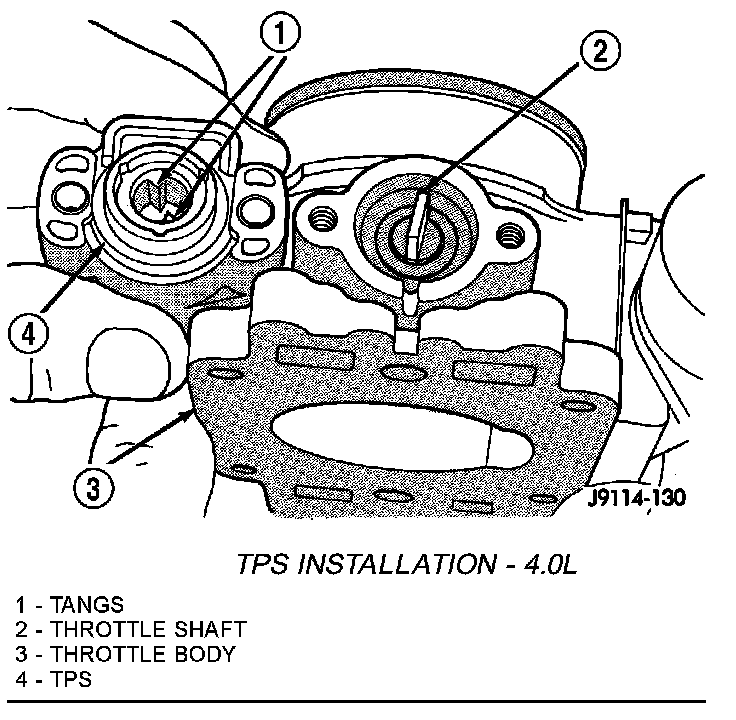 1
2
4
3
J9114-130

TPS INSTALLATION - 4.0L

1 - TANGS
2 - THROTTLE SHAFT
3 - THROTTLE BODY
4 - TPS