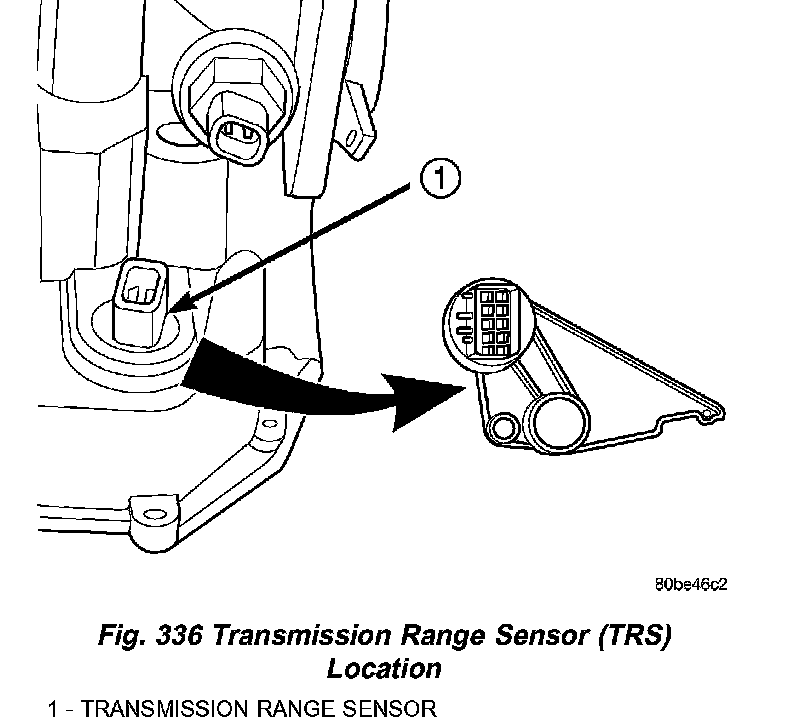 1

80be46c2

Fig. 336 Transmission Range Sensor (TRS) Location

1 - TRANSMISSION RANGE SENSOR