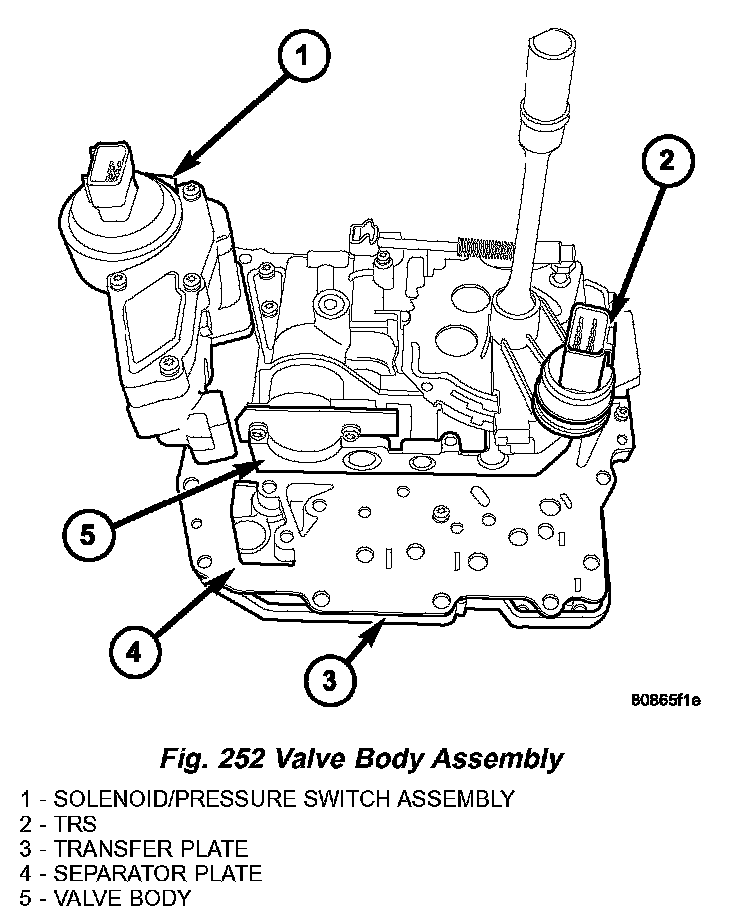 1

2

5

4

3

80865f1e

Fig. 252 Valve Body Assembly

1 - SOLENOID/PRESSURE SWITCH ASSEMBLY
2 - TRS
3 - TRANSFER PLATE
4 - SEPARATOR PLATE
5 - VALVE BODY