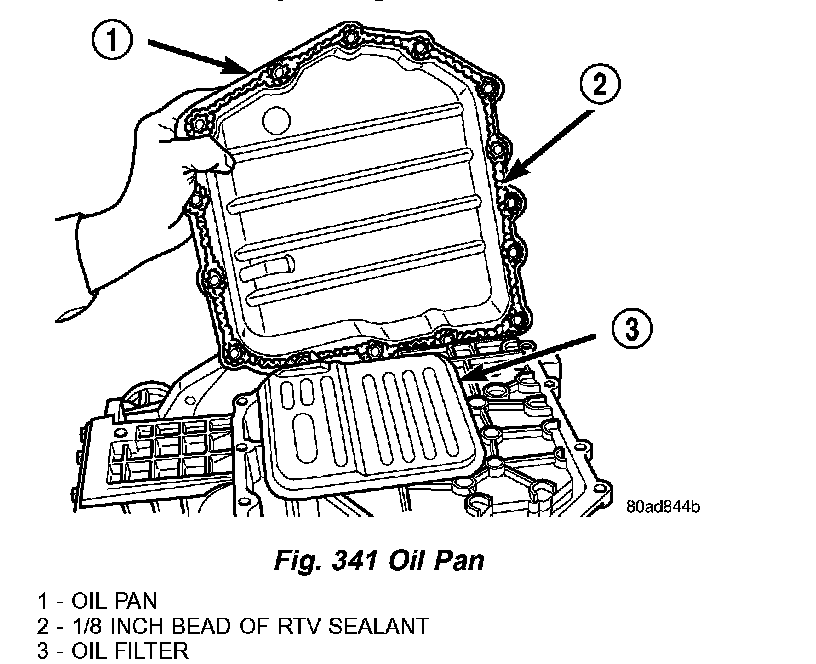 1

2

3

80ad844b

Fig. 341 Oil Pan

1 - OIL PAN
2 - 1/8 INCH BEAD OF RTV SEALANT
3 - OIL FILTER