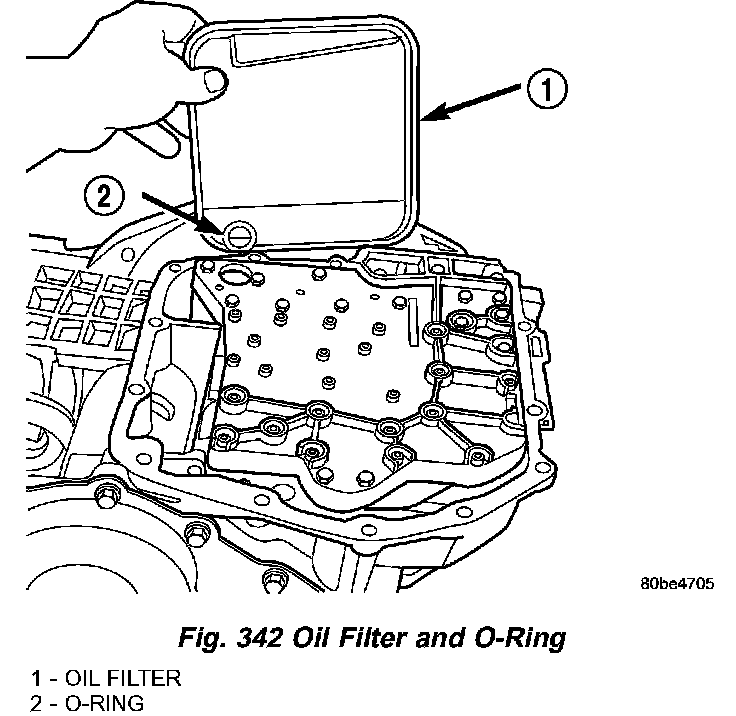 1

2

80be4705

Fig. 342 Oil Filter and O-Ring

1 - OIL FILTER
2 - O-RING