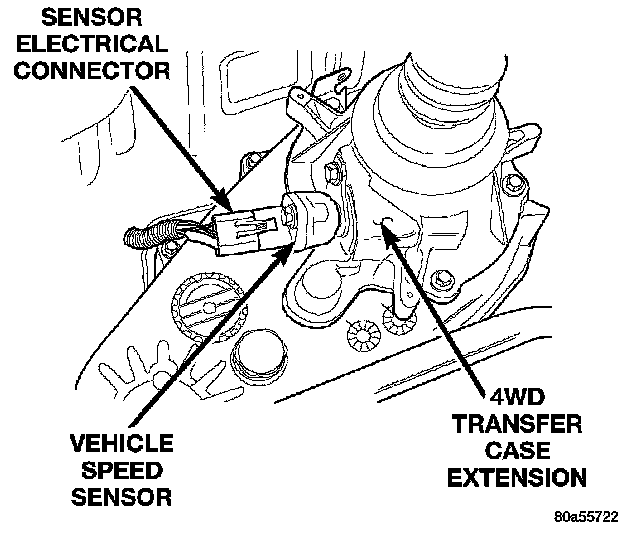 SENSOR ELECTRICAL CONNECTOR

VEHICLE SPEED SENSOR

4WD TRANSFER CASE EXTENSION

80a55722