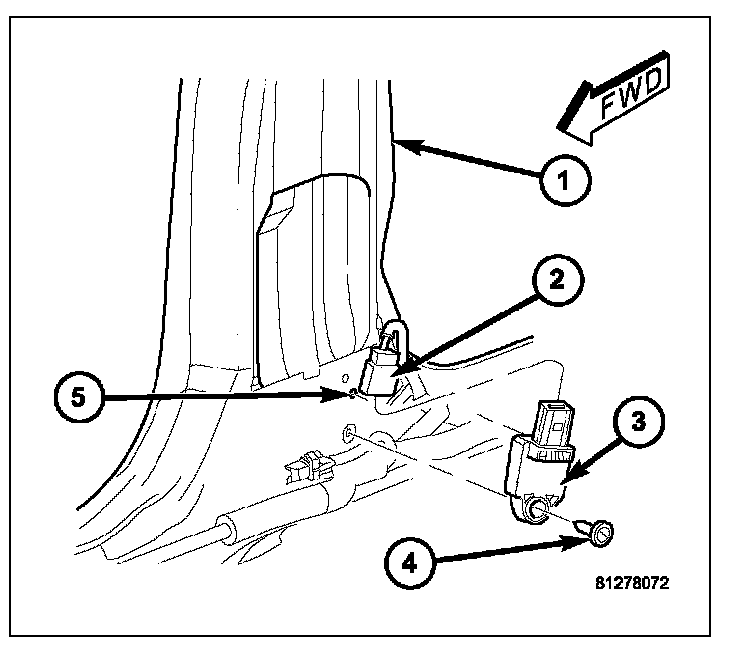 FWD
1
2
5
3
4
81278072