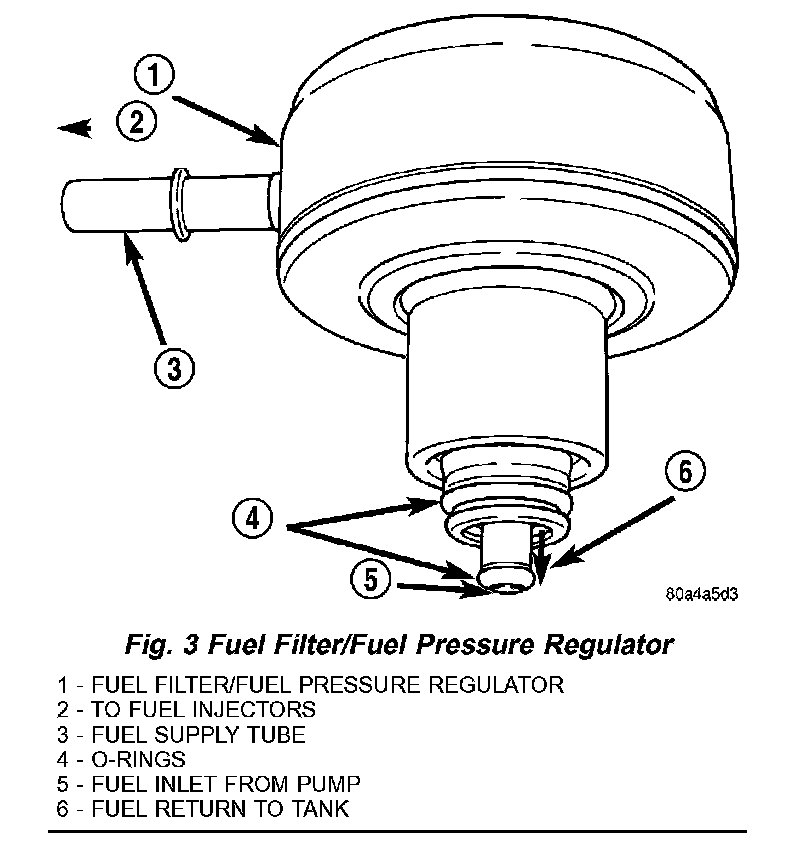 1
2
3
4
5
6
80a4a5d3

Fig. 3 Fuel Filter/Fuel Pressure Regulator

1 - FUEL FILTER/FUEL PRESSURE REGULATOR
2 - TO FUEL INJECTORS
3 - FUEL SUPPLY TUBE
4 - O-RINGS
5 - FUEL INLET FROM PUMP
6 - FUEL RETURN TO TANK